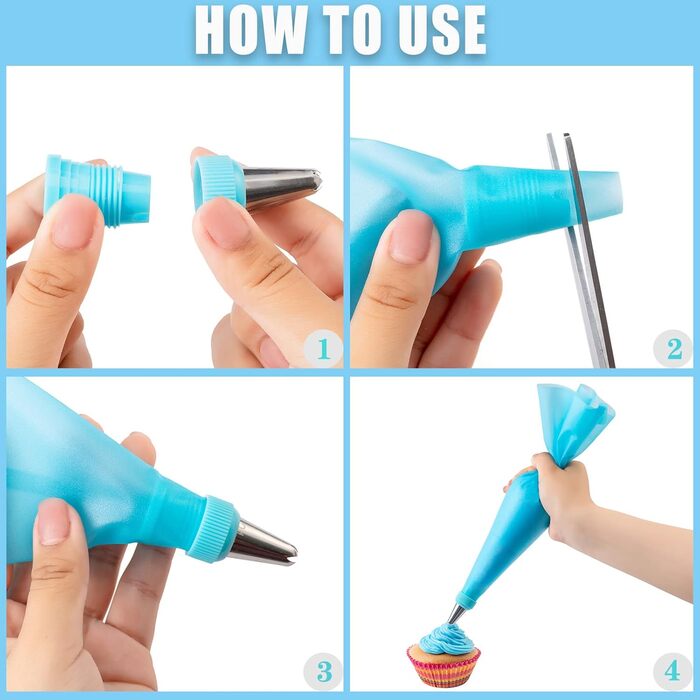 HOW TO USE

1

2

3

4