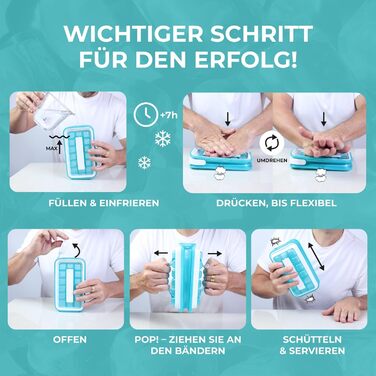 WICHTIGER SCHRITT FÜR DEN ERFOLG!

MAX

+7h

UMDREHEN

FÜLLEN & EINFRIEREN

DRÜCKEN, BIS FLEXIBEL

OFFEN

POP! – ZIEHEN SIE AN DEN BÄNDERN

SCHÜTTELN & SERVIEREN