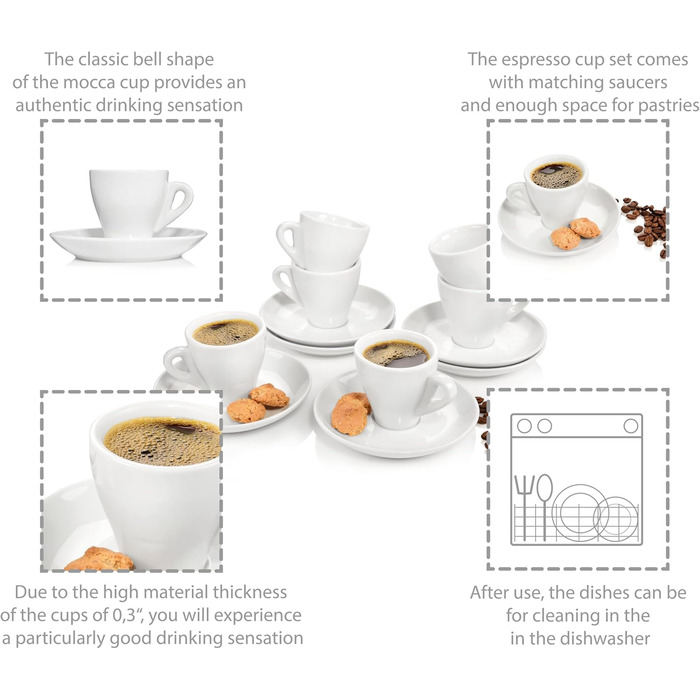 The classic bell shape of the mocca cup provides an authentic drinking sensation

The espresso cup set comes with matching saucers and enough space for pastries

Due to the high material thickness of the cups of 0,3“, you will experience a particularly good drinking sensation

After use, the dishes can be for cleaning in the in the dishwasher