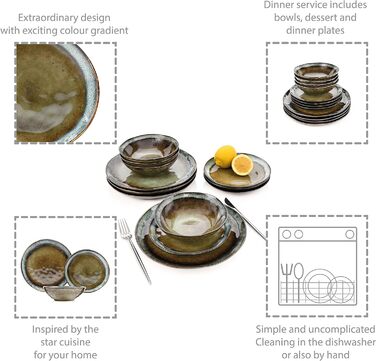 Extraordinary design with exciting colour gradient

Dinner service includes bowls, dessert and dinner plates

Inspired by the star cuisine for your home

Simple and uncomplicated Cleaning in the dishwasher or also by hand