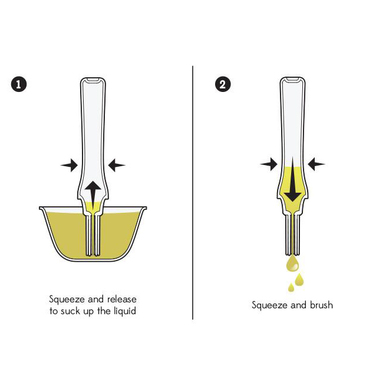 1

Squeeze and release to suck up the liquid

2

Squeeze and brush