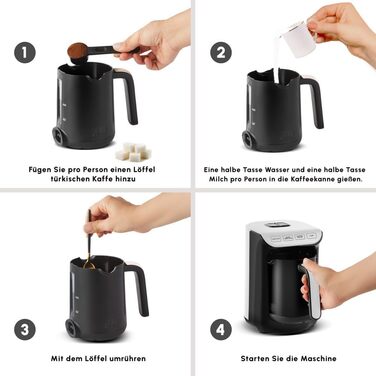 1

Fügen Sie pro Person einen Löffel türkischen Kaffe hinzu

2

Eine halbe Tasse Wasser und eine halbe Tasse Milch pro Person in die Kaffeekanne gießen.

3

Mit dem Löffel umrühren

4

Starten Sie die Maschine