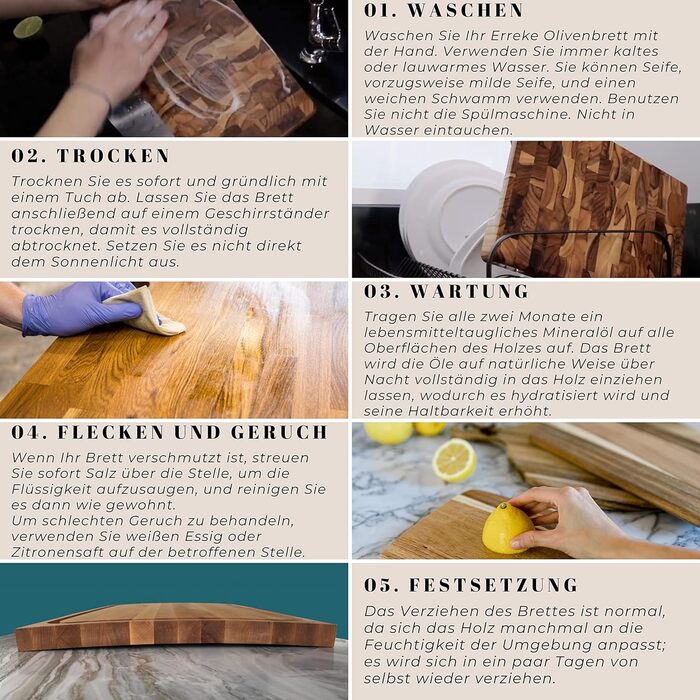 01. WASCHEN

Waschen Sie Ihr Erreke Olivenbrett mit der Hand. Verwenden Sie immer kaltes oder lauwarmes Wasser. Sie können Seife, vorzugsweise milde Seife, und einen weichen Schwamm verwenden. Benutzen Sie nicht die Spülmaschine. Nicht in Wasser eintauchen.

02. TROCKEN

Trocknen Sie es sofort und gründlich mit einem Tuch ab. Lassen Sie das Brett anschließend auf einem Geschirrständer trocknen, damit es vollständig abtrocknet. Setzen Sie es nicht direkt dem Sonnenlicht aus.

03. WARTUNG

Tragen Sie alle zwei Monate ein lebensmitteltaugliches Mineralöl auf alle Oberflächen des Holzes auf. Das Brett wird die Öle auf natürliche Weise über Nacht vollständig in das Holz einziehen lassen, wodurch es hydratisiert wird und seine Haltbarkeit erhöht.

04. FLECKEN UND GERUCH

Wenn Ihr Brett verschmutzt ist, streuen Sie sofort Salz über die Stelle, um die Flüssigkeit aufzusaugen, und reinigen Sie es dann wie gewohnt.
Um schlechten Geruch zu behandeln, verwenden Sie weißen Essig oder Zitronensaft auf der betroffenen Stelle.

05. FESTSETZUNG

Das Verziehen des Brettes ist normal, da sich das Holz manchmal an die Feuchtigkeit der Umgebung anpasst; es wird sich in ein paar Tagen von selbst wieder verziehen.