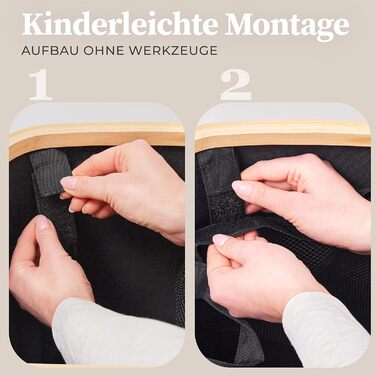 Kinderleichte Montage
AUFBAU OHNE WERKZEUGE

1

2