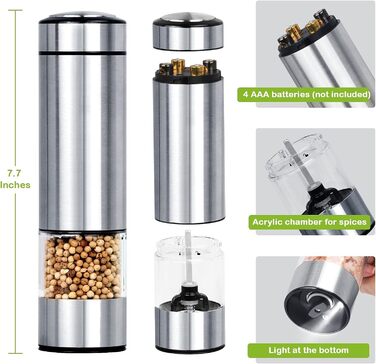 7.7
Inches

4 AAA batteries (not included)

Acrylic chamber for spices

Light at the bottom