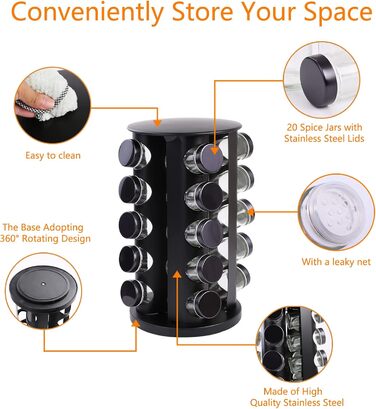 Conveniently Store Your Space

Easy to clean

20 Spice Jars with Stainless Steel Lids

The Base Adopting 360° Rotating Design

With a leaky net

Made of High Quality Stainless Steel