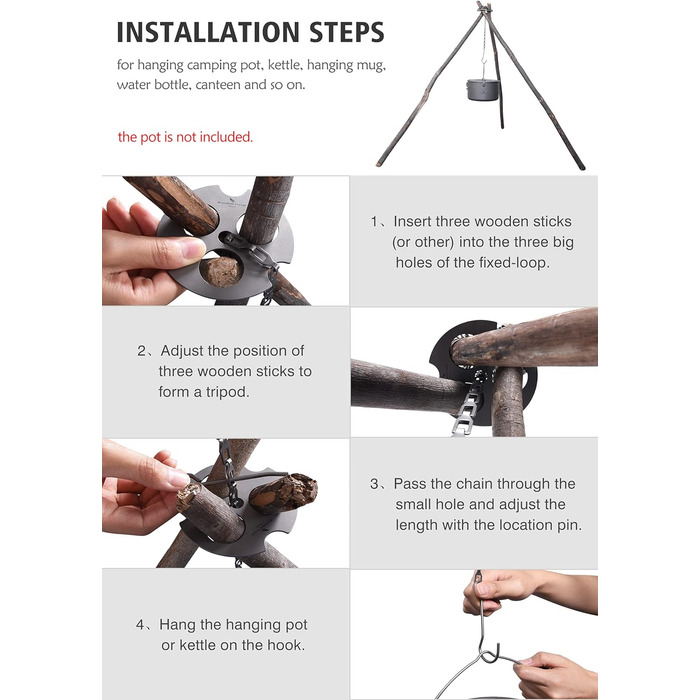 INSTALLATION STEPS

for hanging camping pot, kettle, hanging mug, water bottle, canteen and so on.

the pot is not included.

1、Insert three wooden sticks (or other) into the three big holes of the fixed-loop.

2、Adjust the position of three wooden sticks to form a tripod.

3、Pass the chain through the small hole and adjust the length with the location pin.

4、Hang the hanging pot or kettle on the hook.