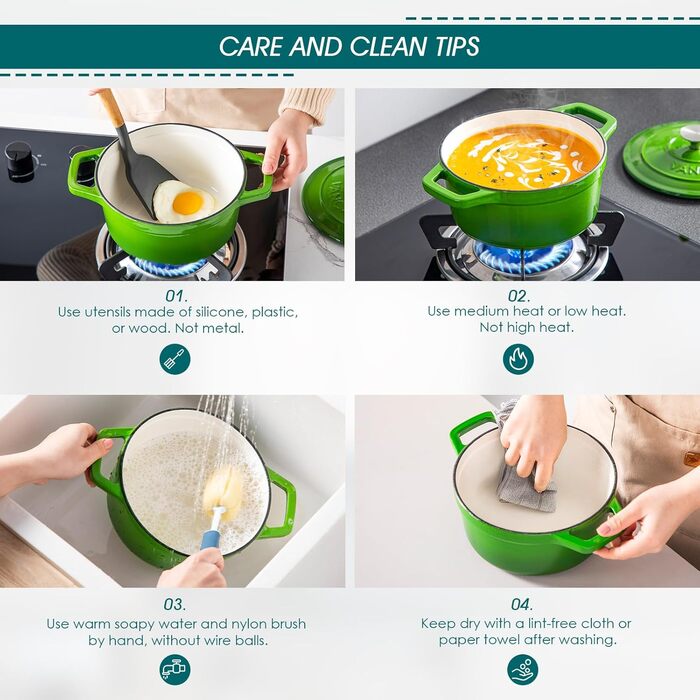 CARE AND CLEAN TIPS

01.
Use utensils made of silicone, plastic, or wood. Not metal.

02.
Use medium heat or low heat. Not high heat.

03.
Use warm soapy water and nylon brush by hand, without wire balls.

04.
Keep dry with a lint-free cloth or paper towel after washing.