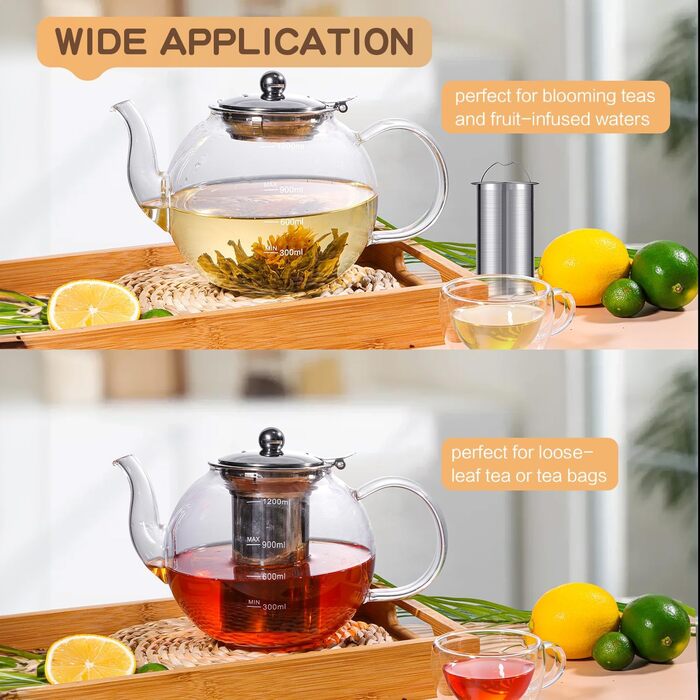 WIDE APPLICATION

perfect for blooming teas and fruit-infused waters

1200ml
MAX 900ml
600ml
MIN 300ml

perfect for loose-leaf tea or tea bags

1200ml
MAX 900ml
600ml
MIN 300ml