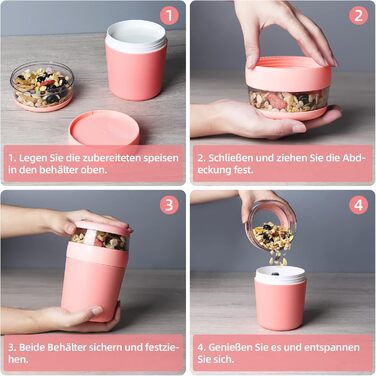 1

1. Legen Sie die zubereiteten speisen in den behälter oben.

2

2. Schließen und ziehen Sie die Abdeckung fest.

3

3. Beide Behälter sichern und festziehen.

4

4. Genießen Sie es und entspannen Sie sich.