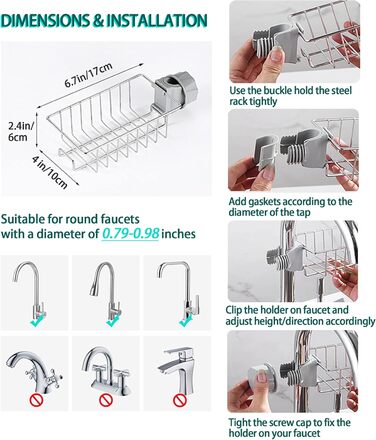 DIMENSIONS & INSTALLATION

6.7in/17cm

2.4in/ 6cm

4 in/10cm

Suitable for round faucets with a diameter of 0.79-0.98 inches

Use the buckle hold the steel rack tightly

Add gaskets according to the diameter of the tap

Clip the holder on faucet and adjust height/direction accordingly

Tight the screw cap to fix the holder on your faucet