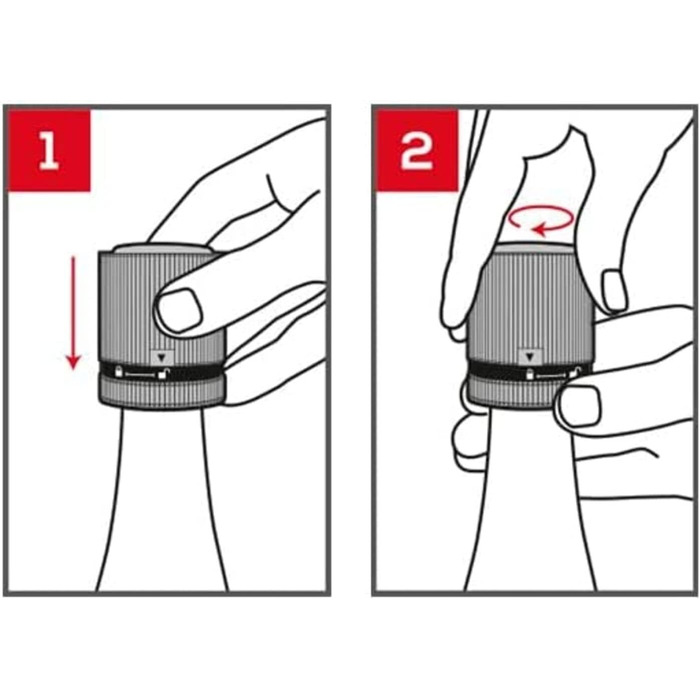 1

2