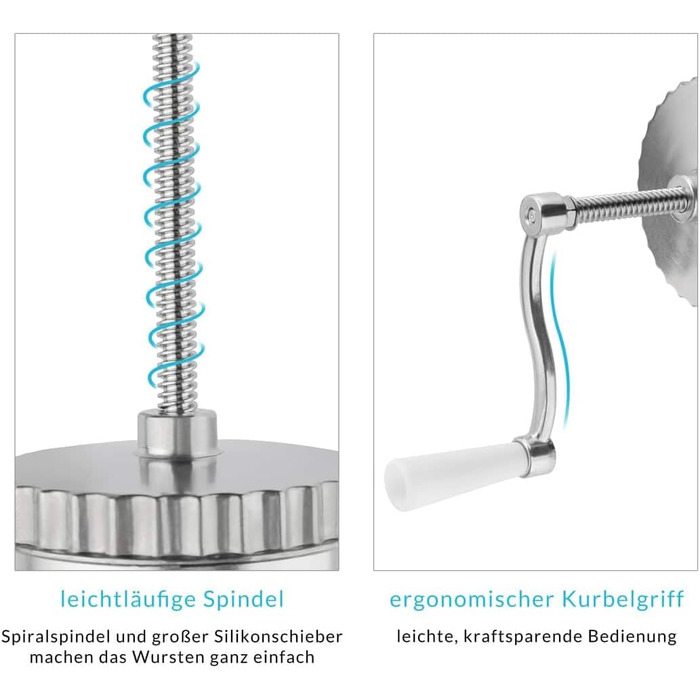 leichtläufige Spindel

Spiralspindel und großer Silikonschieber machen das Wursten ganz einfach

ergonomischer Kurbelgriff

leichte, kraftsparende Bedienung