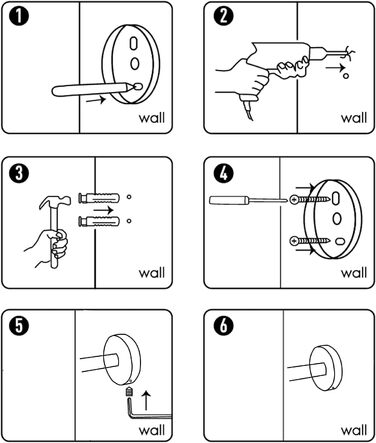 1

wall

2

wall

3

wall

4

wall

5

wall

6

wall