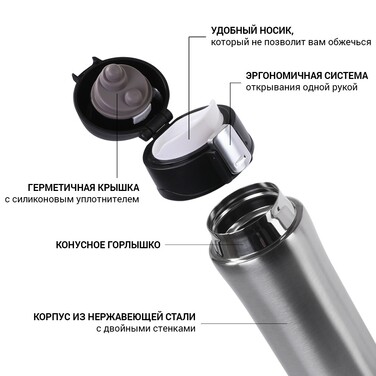 УДОБНЫЙ НОСИК,
который не позволит вам обжечься

ЭРГОНОМИЧНАЯ СИСТЕМА
открывания одной рукой

ГЕРМЕТИЧНАЯ КРЫШКА
с силиконовым уплотнителем

КОНУСНОЕ ГОРЛЫШКО

КОРПУС ИЗ НЕРЖАВЕЮЩЕЙ СТАЛИ
с двойными стенками